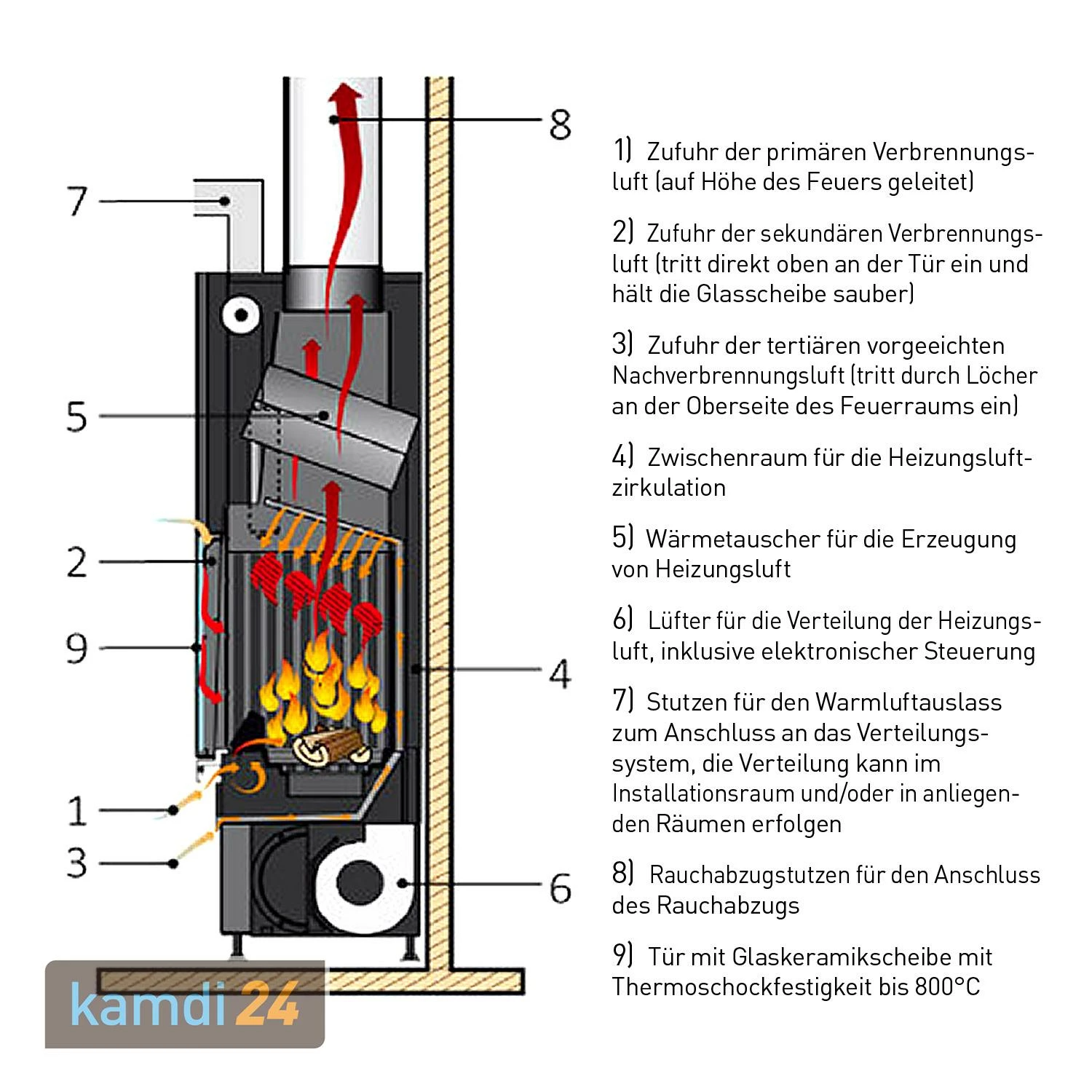 8

7

5

2

9

4

1

3

6

kamdi 24

1) Zufuhr der primären Verbrennungsluft (auf Höhe des Feuers geleitet)

2) Zufuhr der sekundären Verbrennungsluft (tritt direkt oben an der Tür ein und hält die Glasscheibe sauber)

3) Zufuhr der tertiären vorgeeichten Nachverbrennungsluft (tritt durch Löcher an der Oberseite des Feuerraums ein)

4) Zwischenraum für die Heizungsluftzirkulation

5) Wärmetauscher für die Erzeugung von Heizungsluft

6) Lüfter für die Verteilung der Heizungsluft, inklusive elektronischer Steuerung

7) Stutzen für den Warmluftauslass zum Anschluss an das Verteilungssystem, die Verteilung kann im Installationsraum und/oder in anliegenden Räumen erfolgen

8) Rauchabzugstutzen für den Anschluss des Rauchabzugs

9) Tür mit Glaskeramikscheibe mit Thermoschockfestigkeit bis 800°C